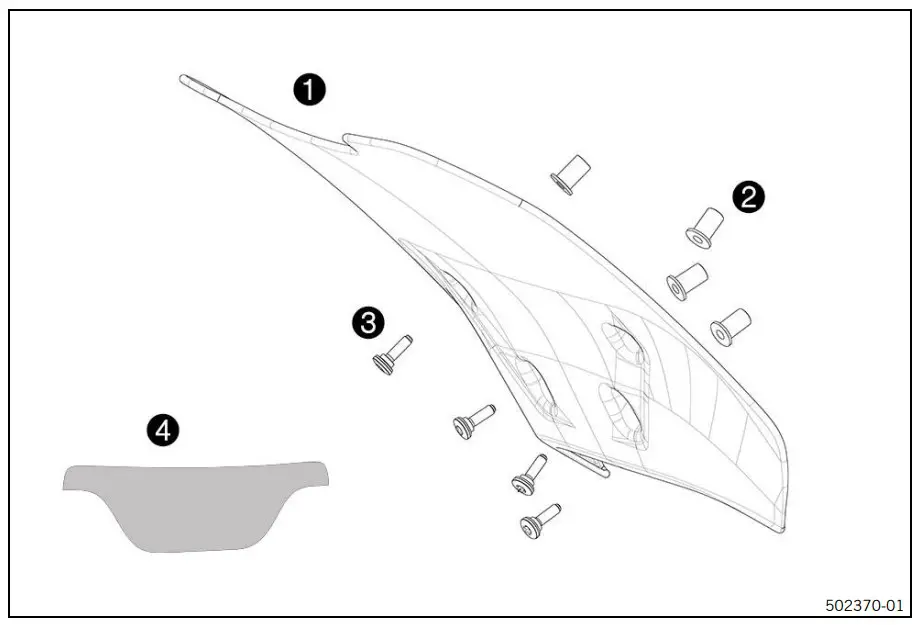 1
2
3
4
502370-01