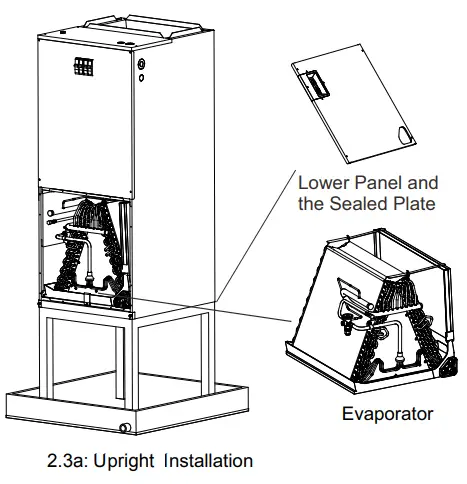 Lower Panel and the Sealed Plate

Evaporator

2.3a: Upright Installation