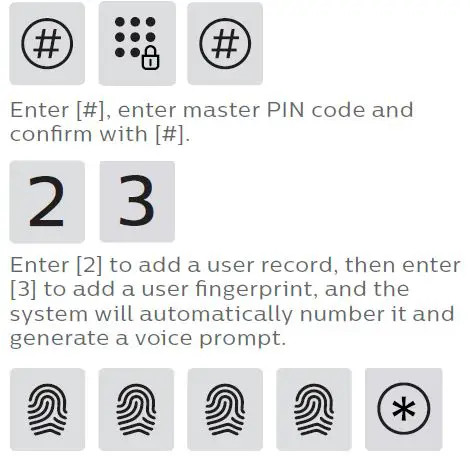 #

#

Enter [#], enter master PIN code and confirm with [#].

2 3

Enter [2] to add a user record, then enter [3] to add a user fingerprint, and the system will automatically number it and generate a voice prompt.

*