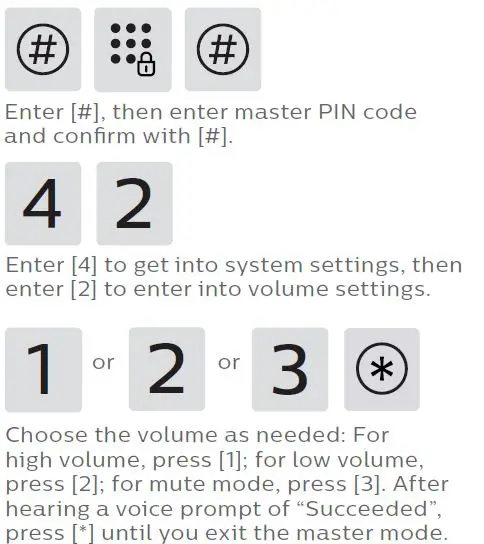 #

#

Enter [#], then enter master PIN code and confirm with [#].

4 2

Enter [4] to get into system settings, then enter [2] to enter into volume settings.

1 or 2 or 3 *

Choose the volume as needed: For high volume, press [1]; for low volume, press [2]; for mute mode, press [3]. After hearing a voice prompt of “Succeeded”, press [*] until you exit the master mode.