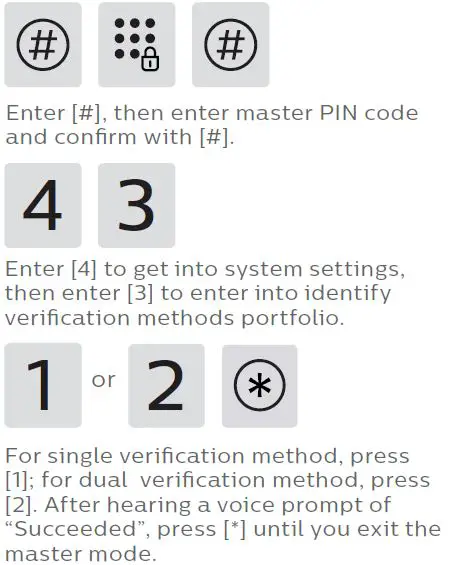 #

#

Enter [#], then enter master PIN code and confirm with [#].

4 3

Enter [4] to get into system settings, then enter [3] to enter into identify verification methods portfolio.

1 or 2 *

For single verification method, press [1]; for dual verification method, press [2]. After hearing a voice prompt of “Succeeded”, press [*] until you exit the master mode.