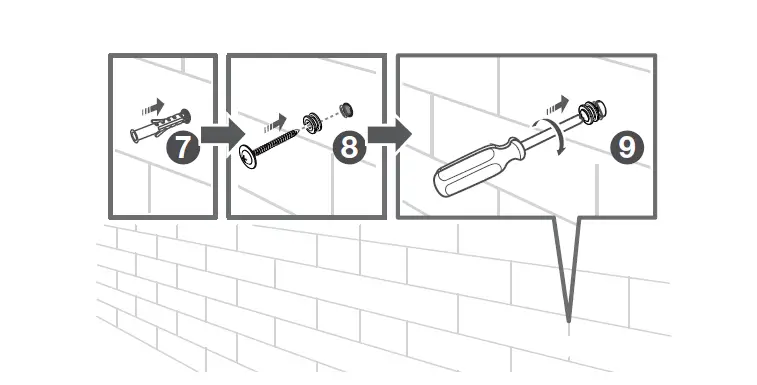 7
8
9