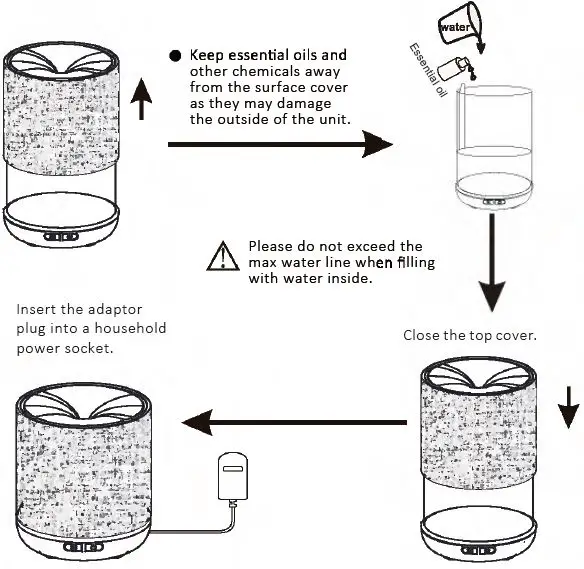 ● Keep essential oils and other chemicals away from the surface cover as they may damage the outside of the unit.

water

Essential oil

Please do not exceed the max water line when filling with water inside.

Insert the adaptor plug into a household power socket.

Close the top cover.