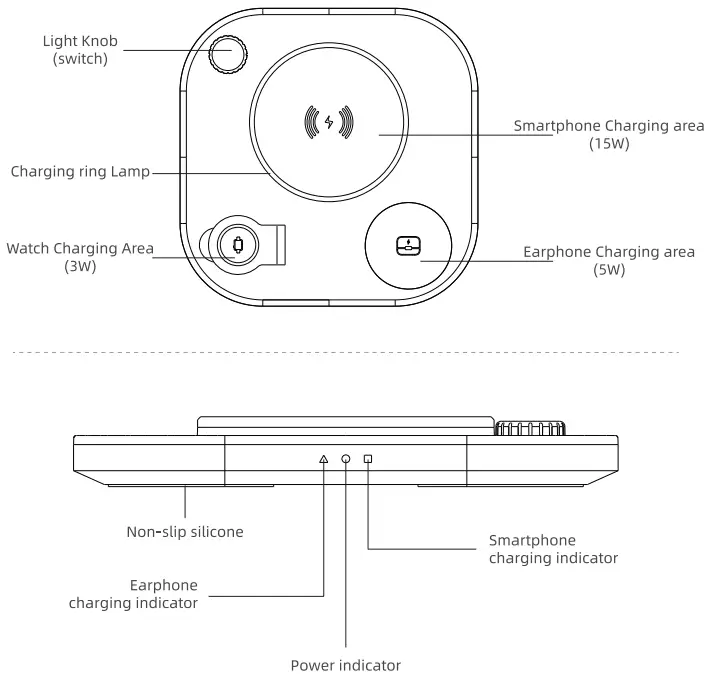 Light Knob
(switch)

Smartphone Charging area
(15W)

Charging ring Lamp

Watch Charging Area
(3W)

Earphone Charging area
(5W)

Non-slip silicone

Smartphone
charging indicator

Earphone
charging indicator

Power indicator