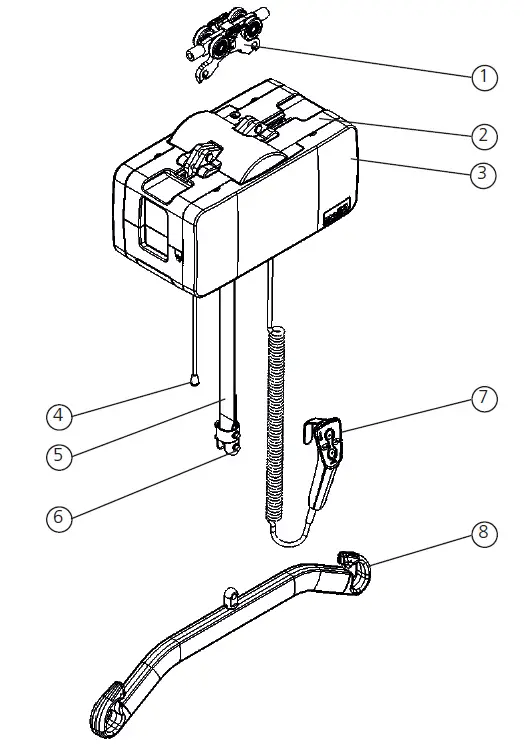 1
2
3
4
5
6
7
8