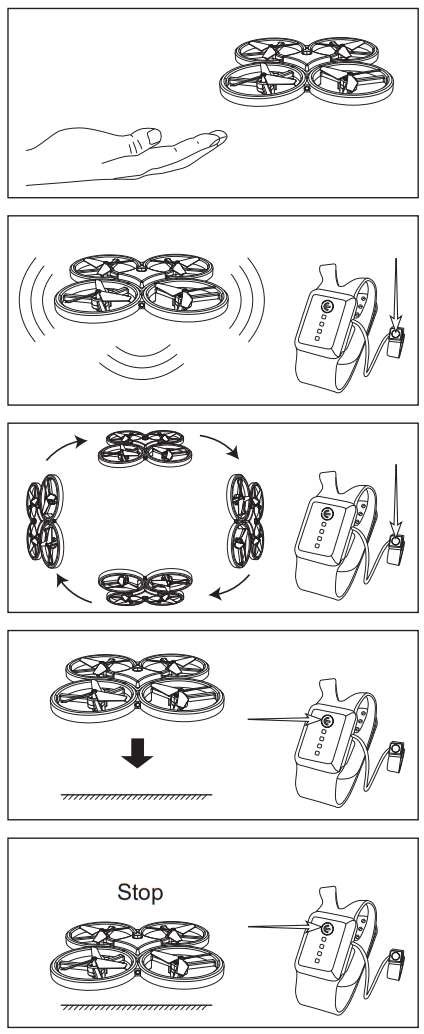 Stop