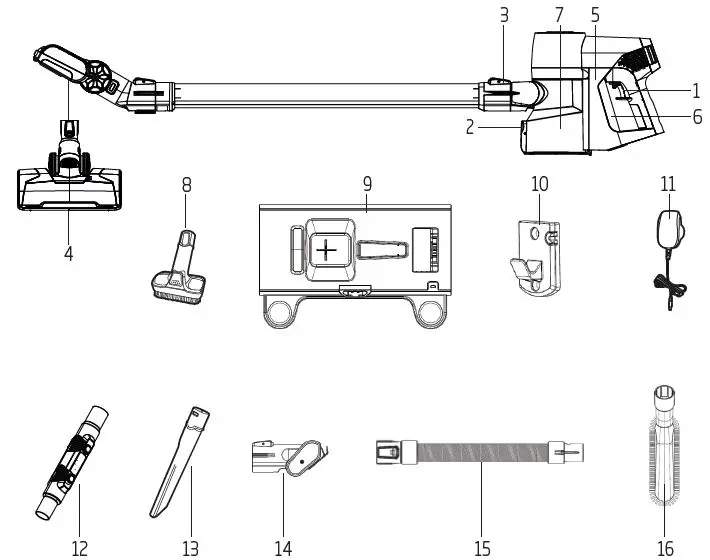 3
7
5
1
6
2
4
8
9
10
11
12
13
14
15
16