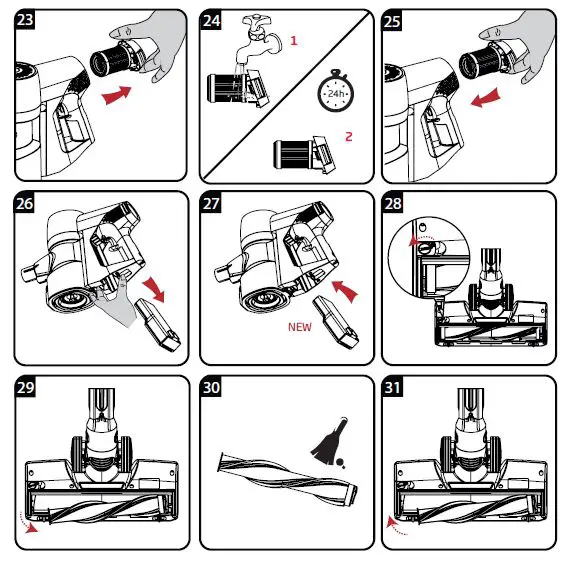 23

24

1

24h

2

25

26

27

NEW

28

29

30

31