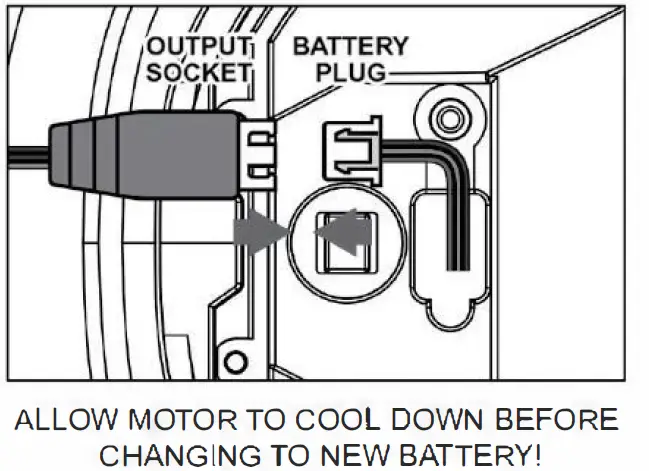 OUTPUT SOCKET

BATTERY PLUG

ALLOW MOTOR TO COOL DOWN BEFORE CHANGING TO NEW BATTERY!