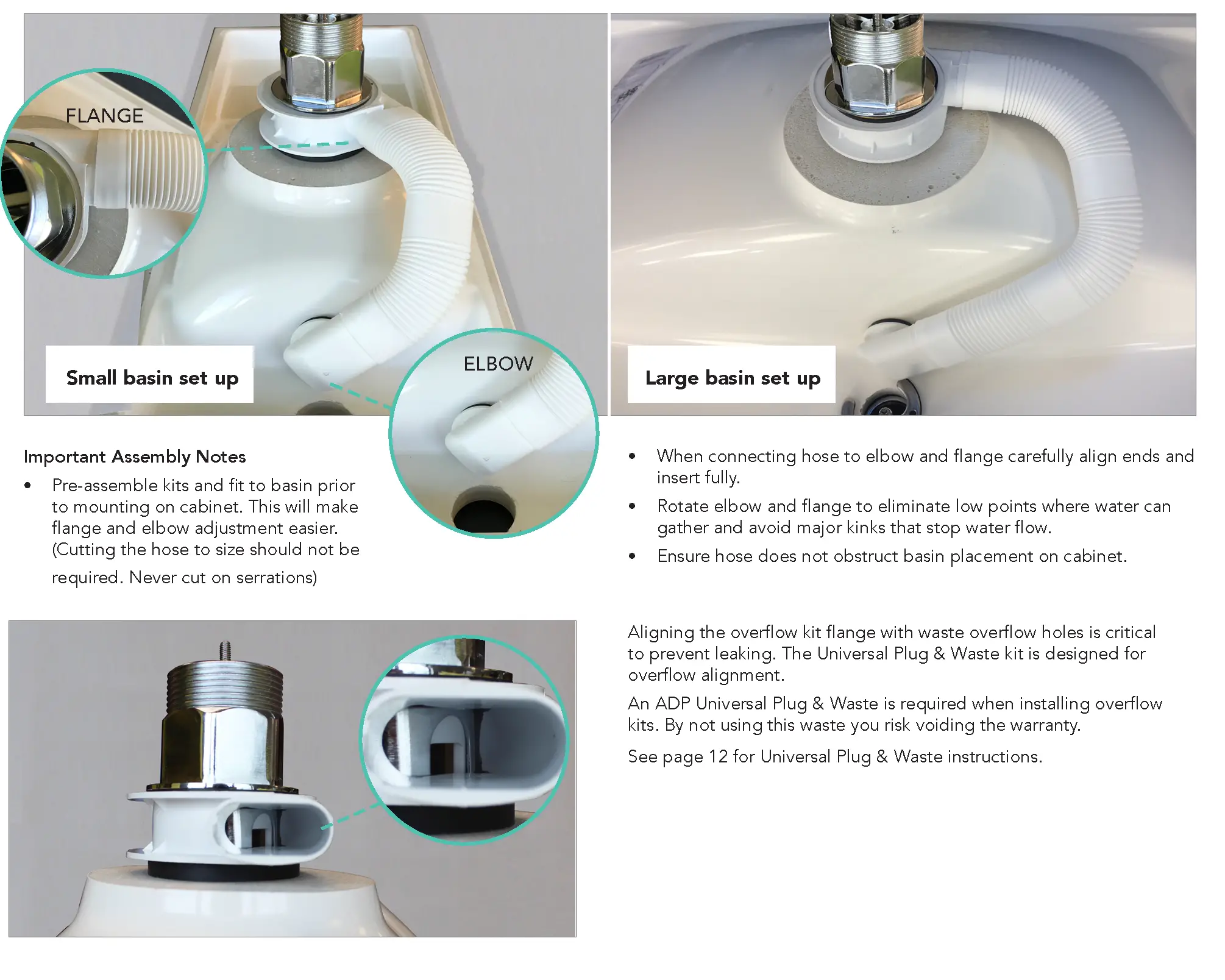 FLANGE

Small basin set up

ELBOW

Large basin set up

Important Assembly Notes

• Pre-assemble kits and fit to basin prior to mounting on cabinet. This will make flange and elbow adjustment easier. (Cutting the hose to size should not be required. Never cut on serrations)

• When connecting hose to elbow and flange carefully align ends and insert fully.

• Rotate elbow and flange to eliminate low points where water can gather and avoid major kinks that stop water flow.

• Ensure hose does not obstruct basin placement on cabinet.

Aligning the overflow kit flange with waste overflow holes is critical to prevent leaking. The Universal Plug & Waste kit is designed for overflow alignment.

An ADP Universal Plug & Waste is required when installing overflow kits. By not using this waste you risk voiding the warranty.

See page 12 for Universal Plug & Waste instructions.