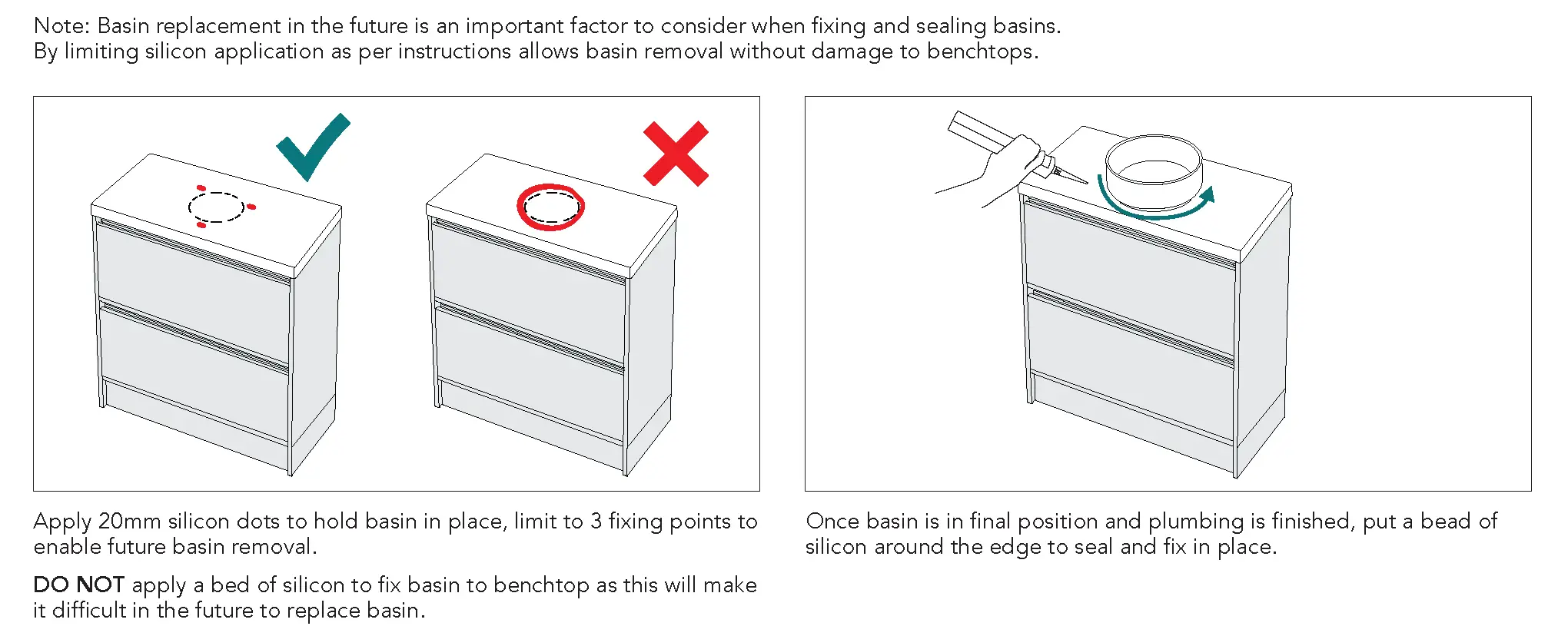 Note: Basin replacement in the future is an important factor to consider when fixing and sealing basins.
By limiting silicon application as per instructions allows basin removal without damage to benchtops.

Apply 20mm silicon dots to hold basin in place, limit to 3 fixing points to enable future basin removal.

DO NOT apply a bed of silicon to fix basin to benchtop as this will make it difficult in the future to replace basin.

Once basin is in final position and plumbing is finished, put a bead of silicon around the edge to seal and fix in place.