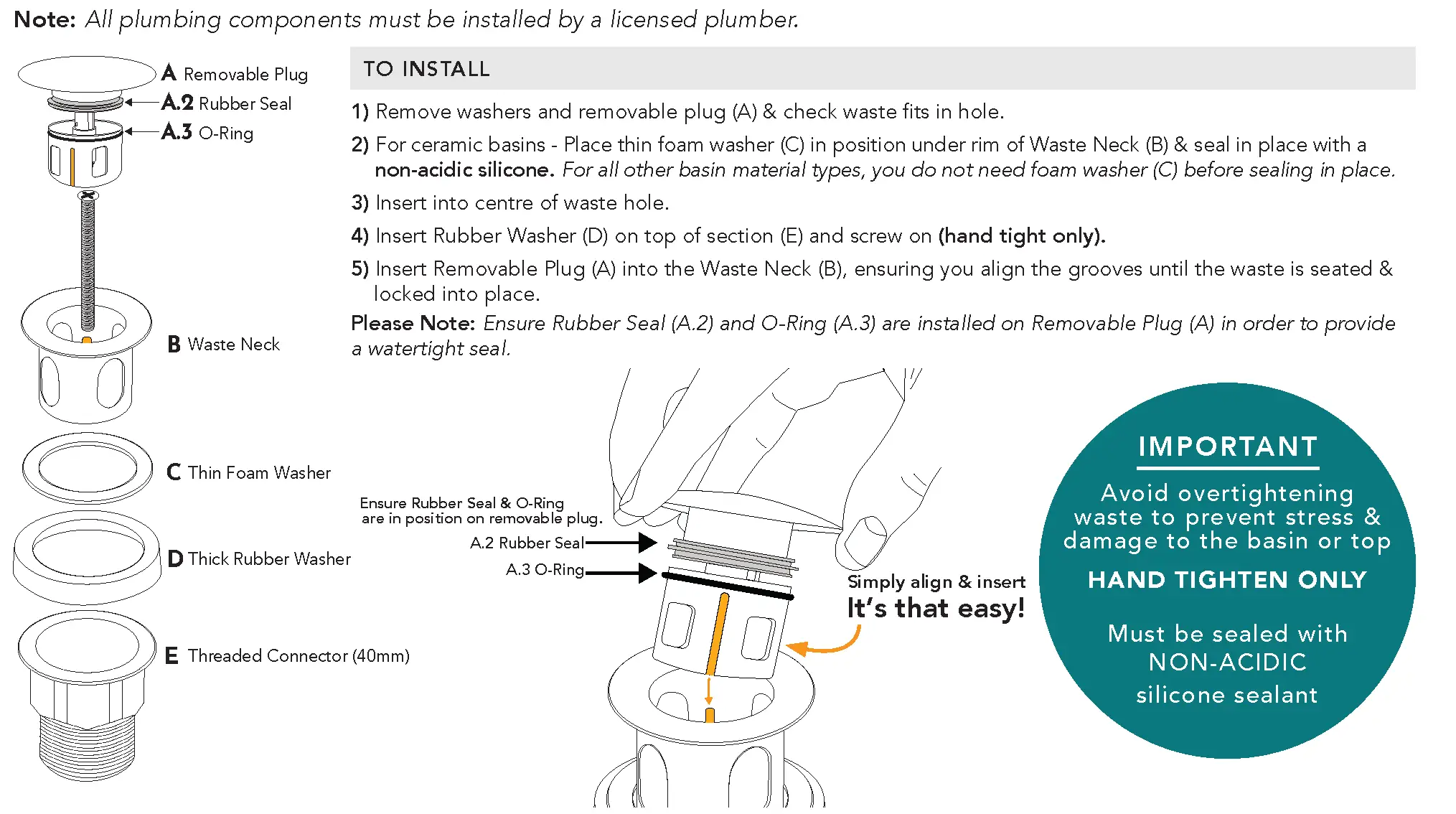 Note: All plumbing components must be installed by a licensed plumber.

A Removable Plug
A.2 Rubber Seal
A.3 O-Ring

B Waste Neck

C Thin Foam Washer

D Thick Rubber Washer

E Threaded Connector (40mm)

TO INSTALL

1) Remove washers and removable plug (A) & check waste fits in hole.

2) For ceramic basins - Place thin foam washer (C) in position under rim of Waste Neck (B) & seal in place with a non-acidic silicone. For all other basin material types, you do not need foam washer (C) before sealing in place.

3) Insert into centre of waste hole.

4) Insert Rubber Washer (D) on top of section (E) and screw on (hand tight only).

5) Insert Removable Plug (A) into the Waste Neck (B), ensuring you align the grooves until the waste is seated & locked into place.

Please Note: Ensure Rubber Seal (A.2) and O-Ring (A.3) are installed on Removable Plug (A) in order to provide a watertight seal.

Ensure Rubber Seal & O-Ring are in position on removable plug.

A.2 Rubber Seal

A.3 O-Ring

Simply align & insert
It's that easy!

IMPORTANT

Avoid overtightening waste to prevent stress & damage to the basin or top

HAND TIGHTEN ONLY

Must be sealed with NON-ACIDIC silicone sealant