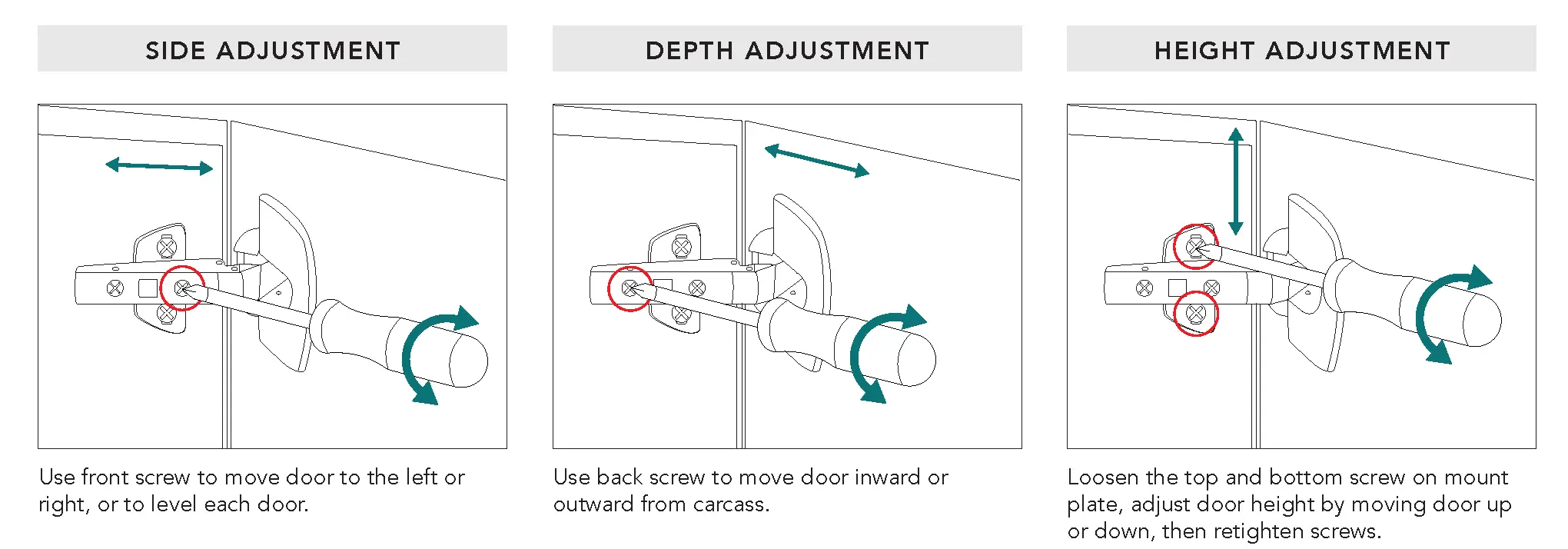 SIDE ADJUSTMENT

Use front screw to move door to the left or right, or to level each door.

DEPTH ADJUSTMENT

Use back screw to move door inward or outward from carcass.

HEIGHT ADJUSTMENT

Loosen the top and bottom screw on mount plate, adjust door height by moving door up or down, then retighten screws.