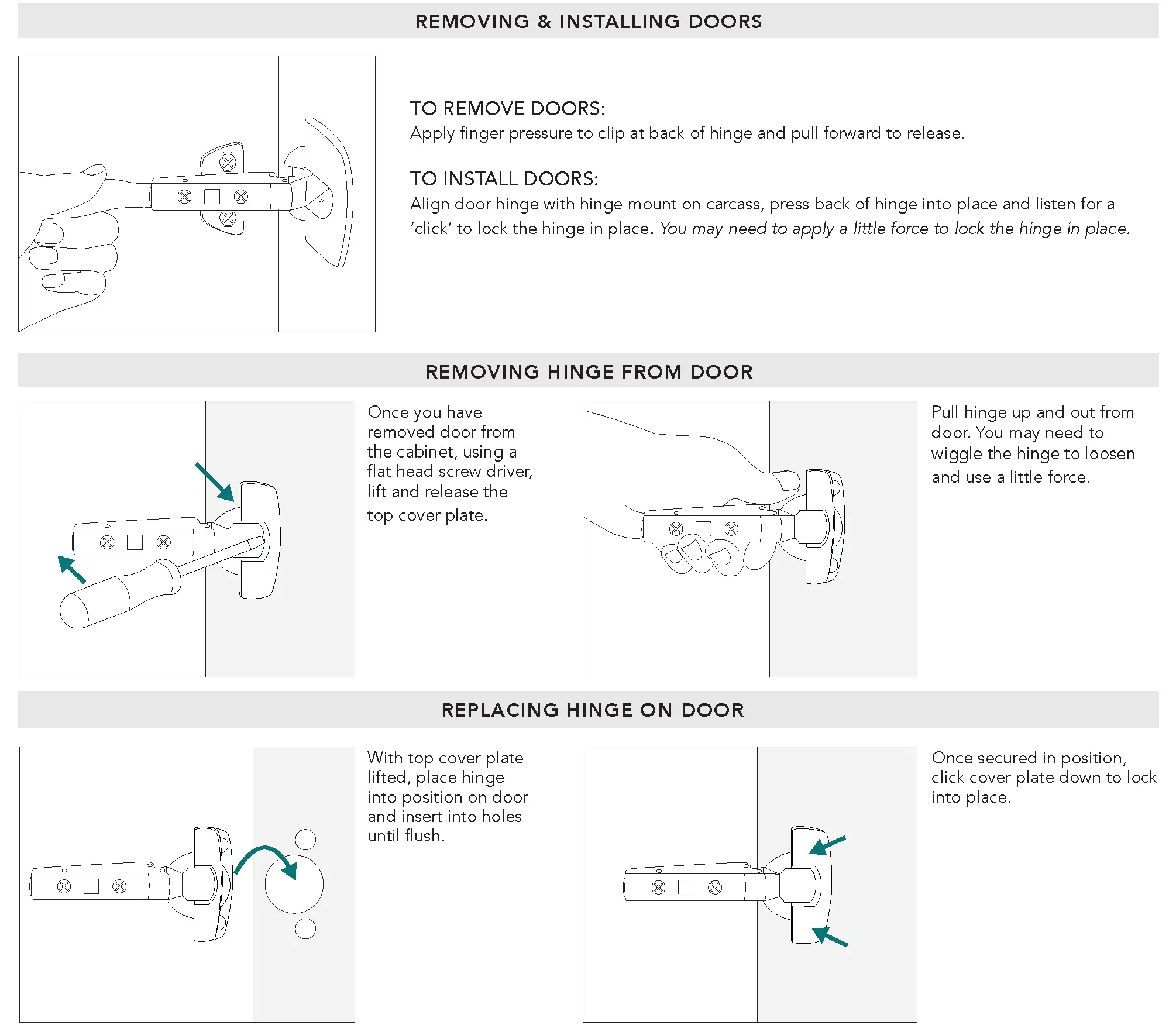 REMOVING & INSTALLING DOORS

TO REMOVE DOORS:
Apply finger pressure to clip at back of hinge and pull forward to release.

TO INSTALL DOORS:
Align door hinge with hinge mount on carcass, press back of hinge into place and listen for a 'click' to lock the hinge in place. You may need to apply a little force to lock the hinge in place.

REMOVING HINGE FROM DOOR

Once you have removed door from the cabinet, using a flat head screw driver, lift and release the top cover plate.

Pull hinge up and out from door. You may need to wiggle the hinge to loosen and use a little force.

REPLACING HINGE ON DOOR

With top cover plate lifted, place hinge into position on door and insert into holes until flush.

Once secured in position, click cover plate down to lock into place.