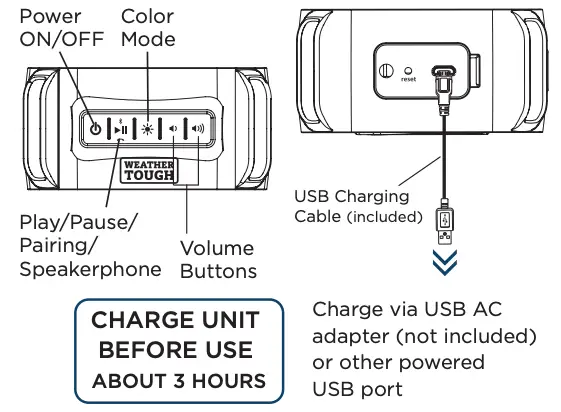 Power ON/OFF

Color Mode

WEATHER TOUGH

Play/Pause/ Pairing/ Speakerphone

Volume Buttons

reset

USB Charging Cable (included)

CHARGE UNIT BEFORE USE ABOUT 3 HOURS

Charge via USB AC adapter (not included) or other powered USB port