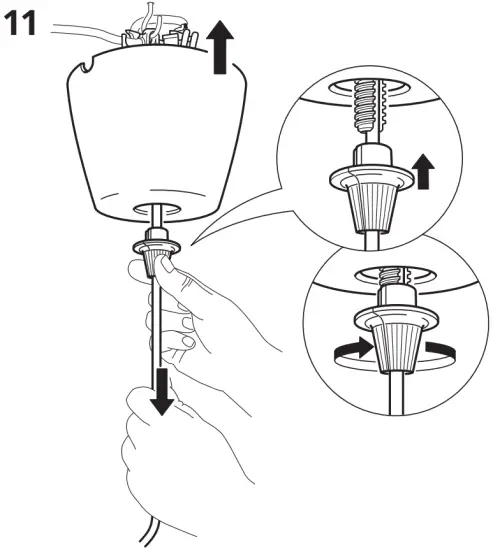 11