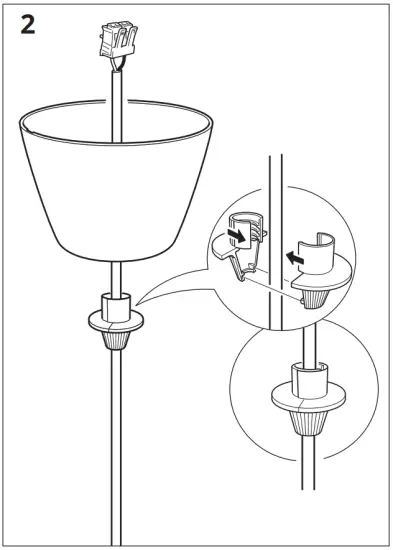 2