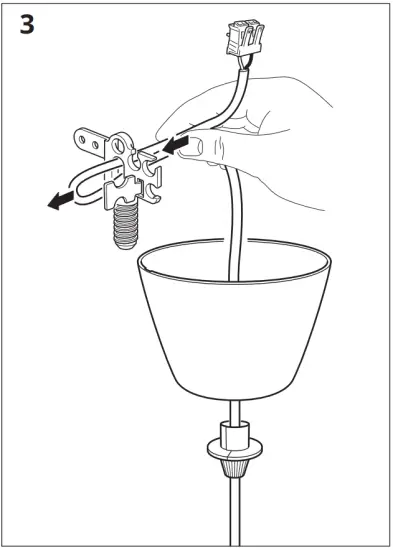 3