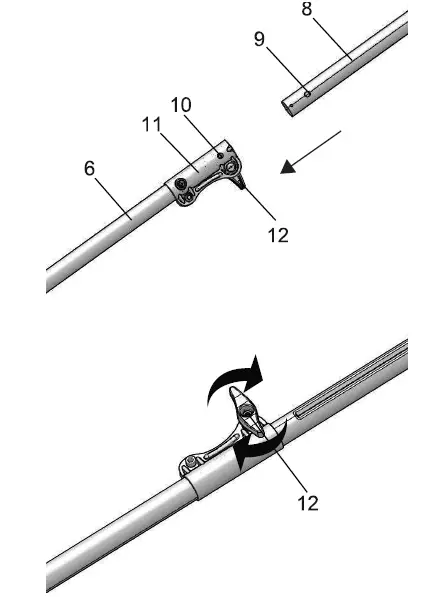 8
9
10
11
6
12
12