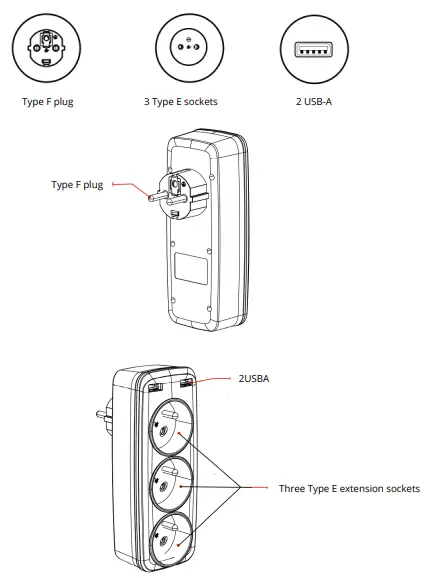 Type F plug

3 Type E sockets

2 USB-A

Type F plug

2USBA

Three Type E extension sockets