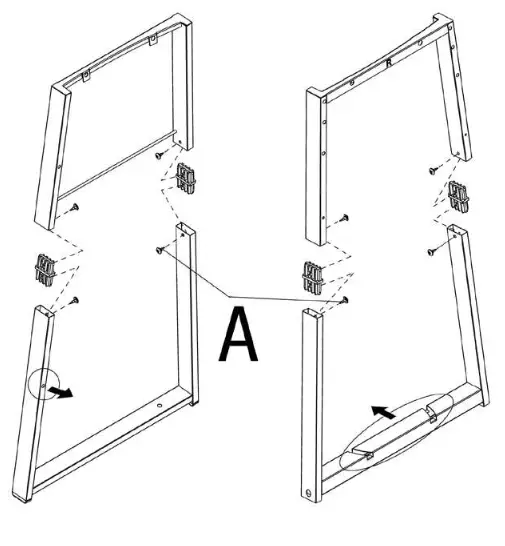 R

A