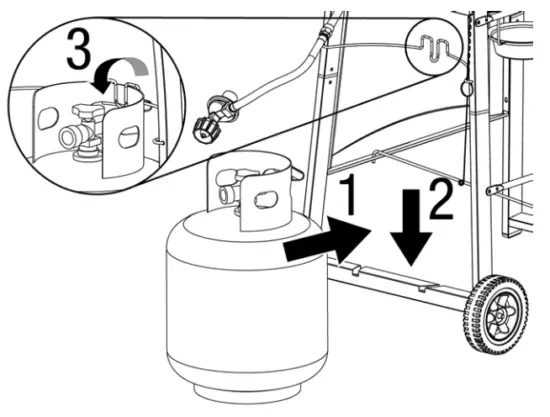 3
1
2