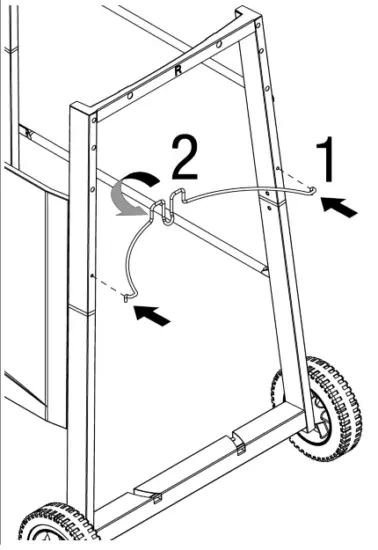 R
2
1