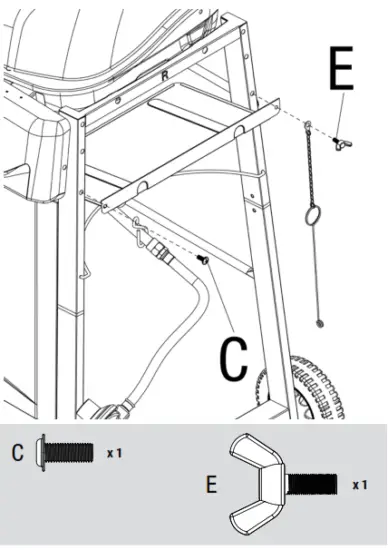 R

E

C

C x 1

E x 1