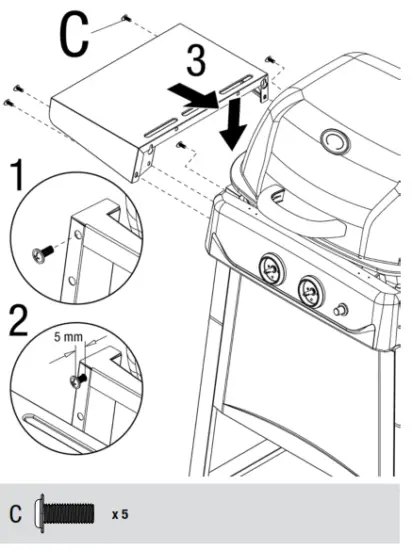 C

3

1

2

5 mm

C x 5