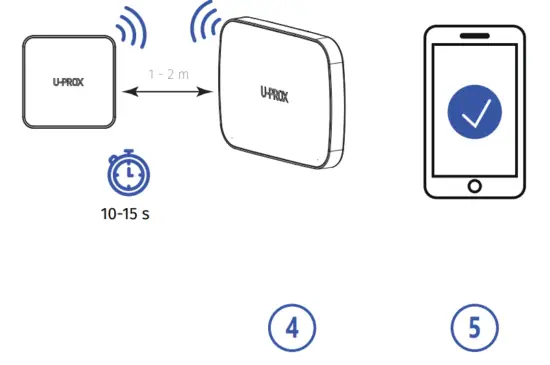 U-PROX

1 - 2 m

U-PROX

10-15 s

4

5