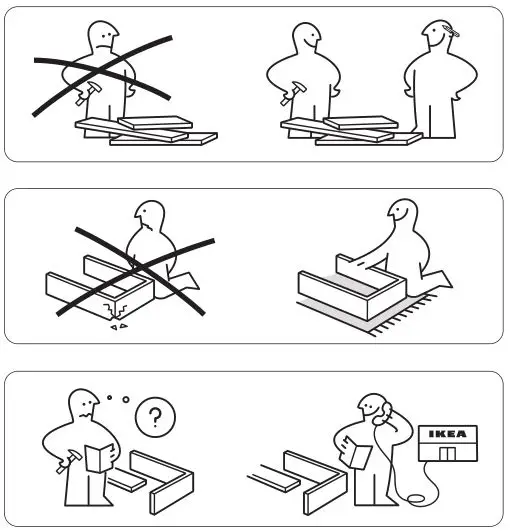 ?

IKEA