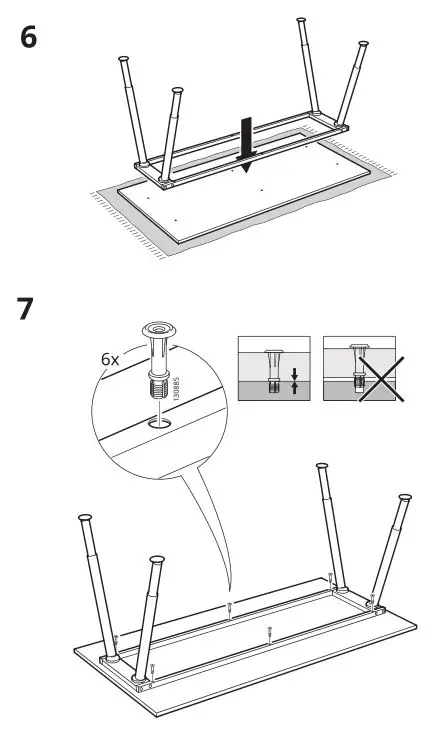 6

7

6x

130885