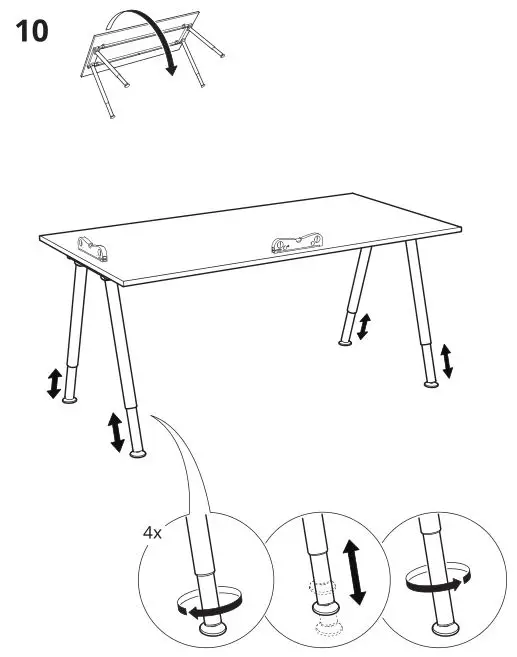 10

4x