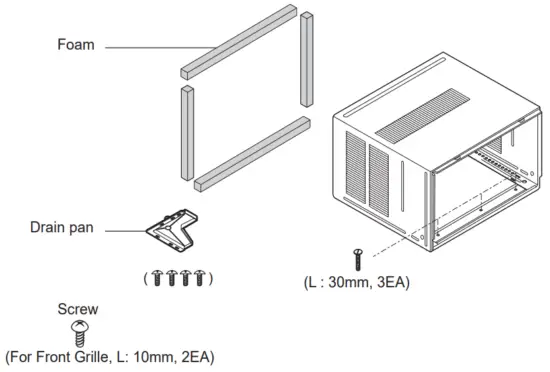 Foam

Drain pan

( )

(L : 30mm, 3EA)

Screw

(For Front Grille, L: 10mm, 2EA)