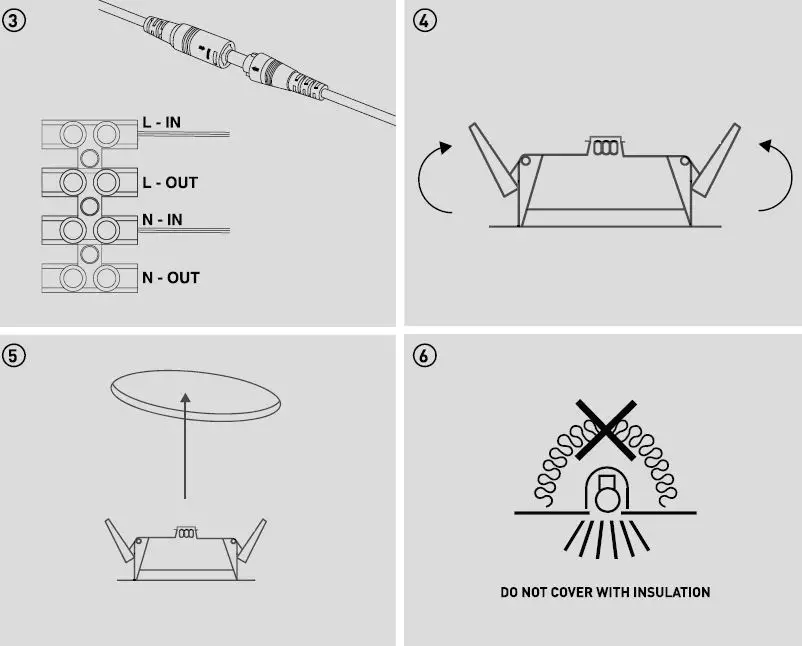 ③

L - IN

L - OUT

N - IN

N - OUT

④

⑤

⑥

DO NOT COVER WITH INSULATION