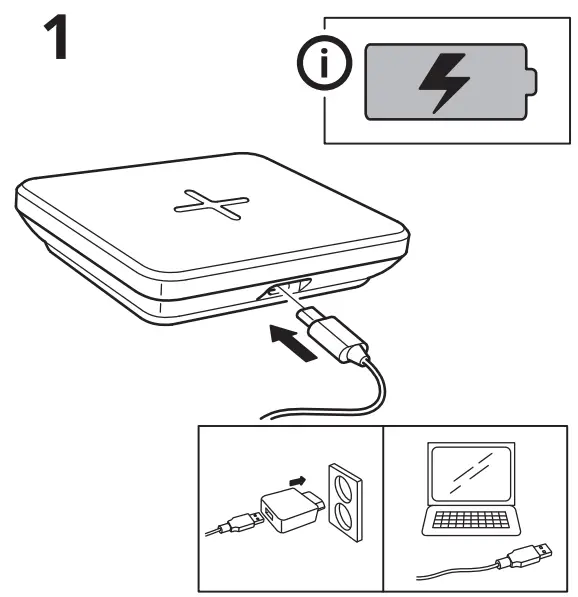 1