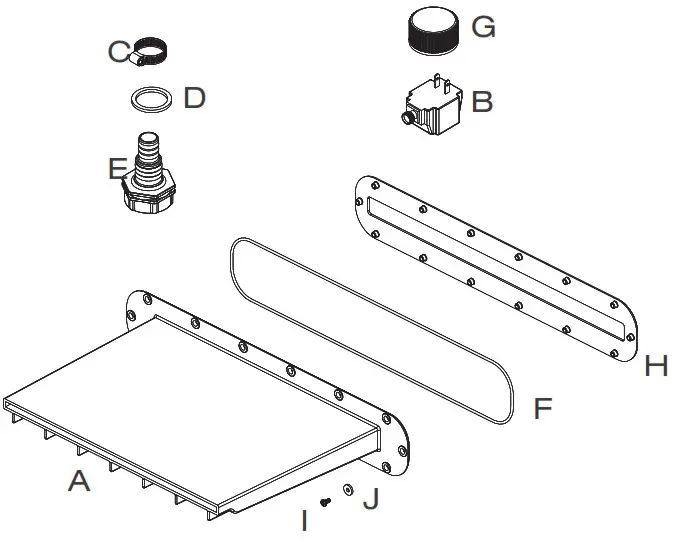 C
G
D
B
E
H
F
A
I
J