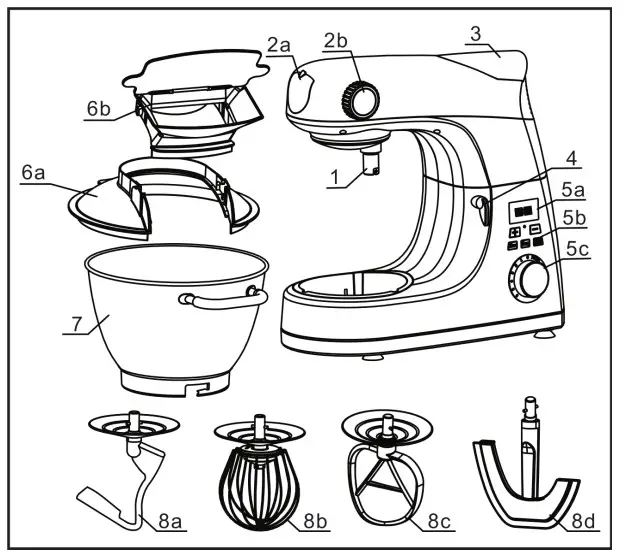 2a
2b
3
6b
6a
1
4
5a
5b
5c
7
8a
8b
8c
8d