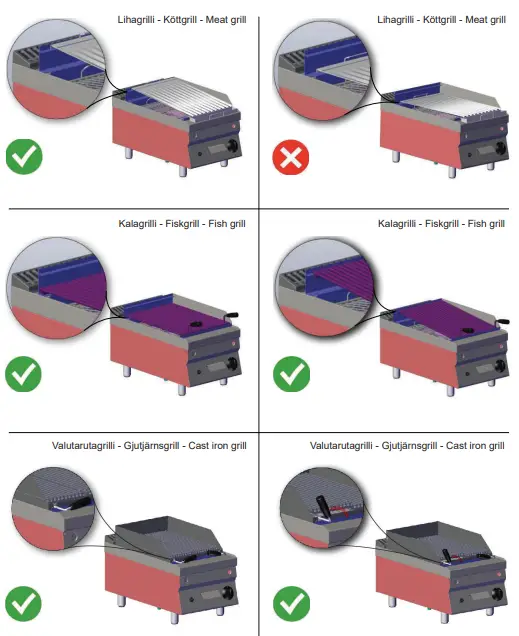 Lihagrilli - Köttgrill - Meat grill

Lihagrilli - Köttgrill - Meat grill

Kalagrilli - Fiskgrill - Fish grill

Kalagrilli - Fiskgrill - Fish grill

Valutarutagrilli - Gjutjärnsgrill - Cast iron grill

Valutarutagrilli - Gjutjärnsgrill - Cast iron grill