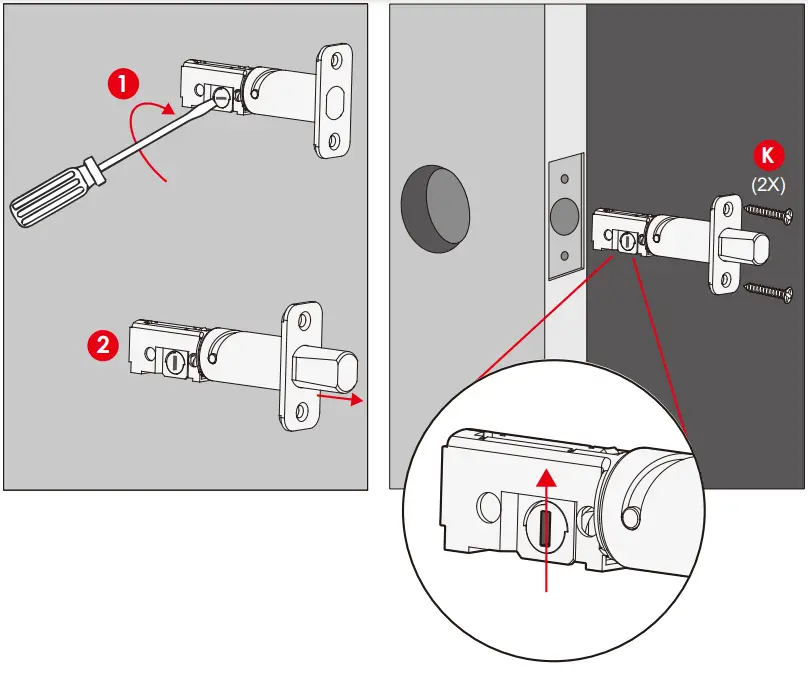 1

2

K
(2X)