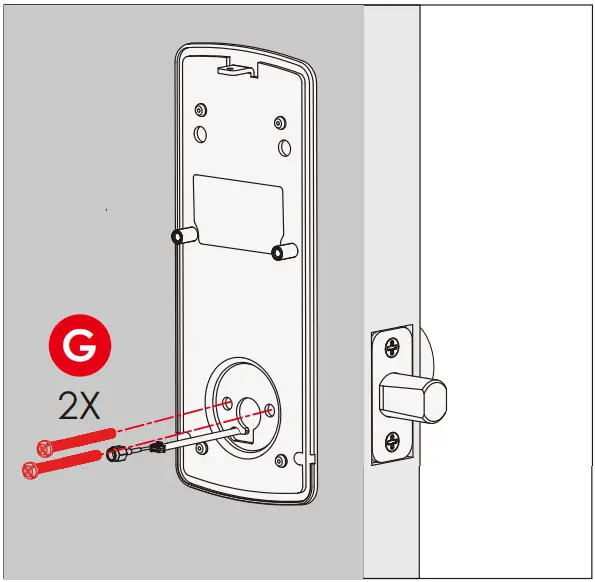 G
2X