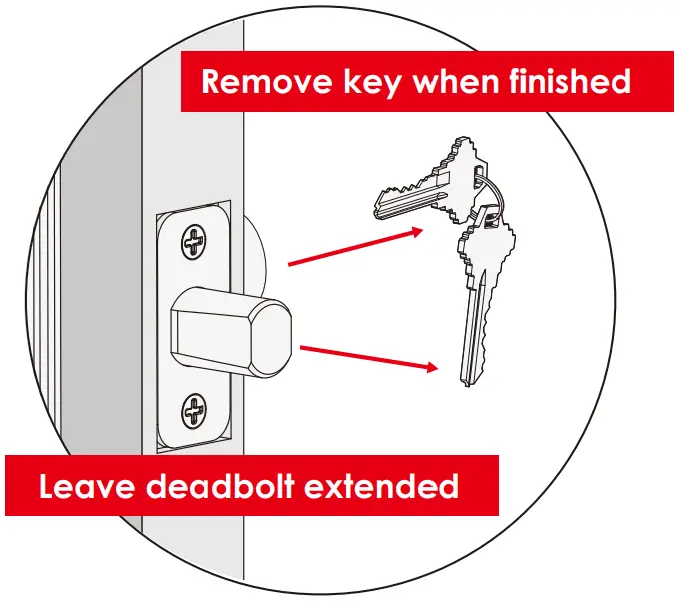 Remove key when finished

Leave deadbolt extended