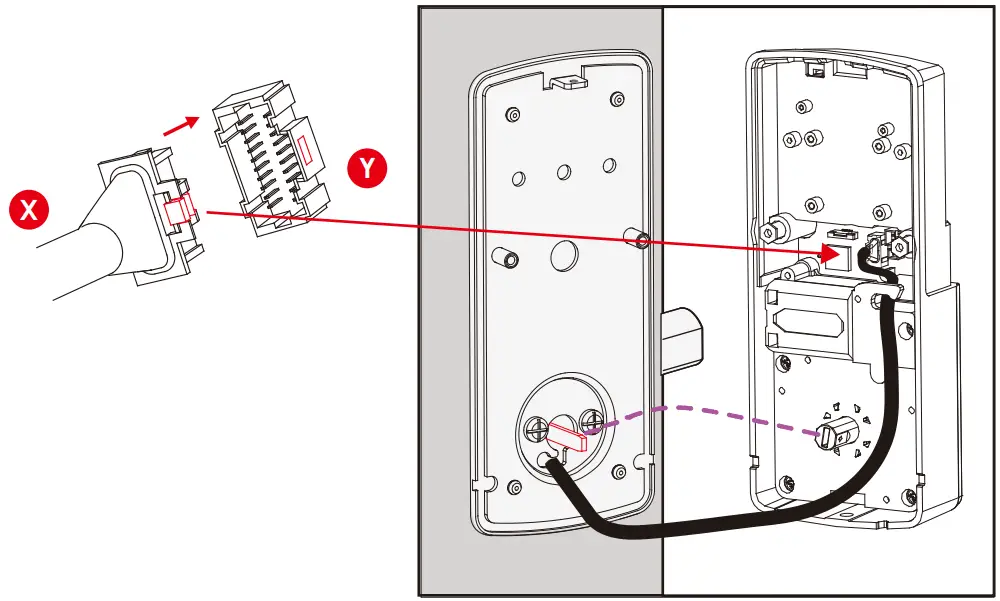 X

Y