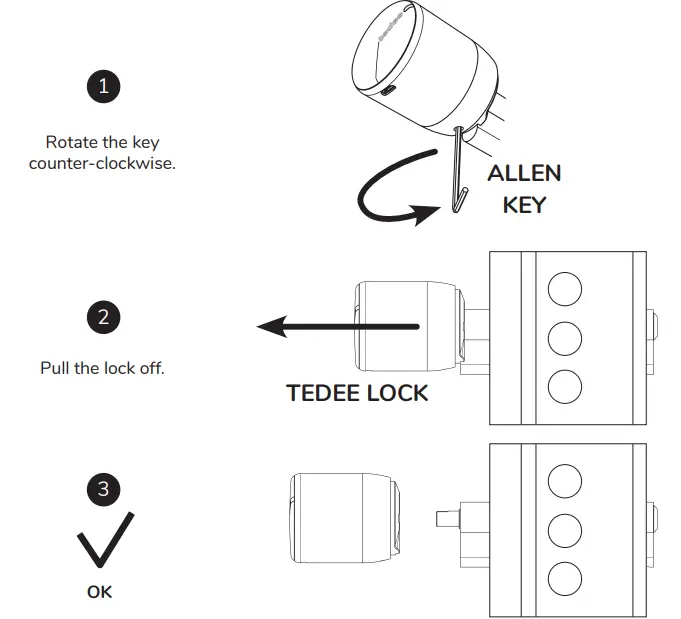 1

Rotate the key counter-clockwise.

ALLEN KEY

2

Pull the lock off.

TEDEE LOCK

3

OK