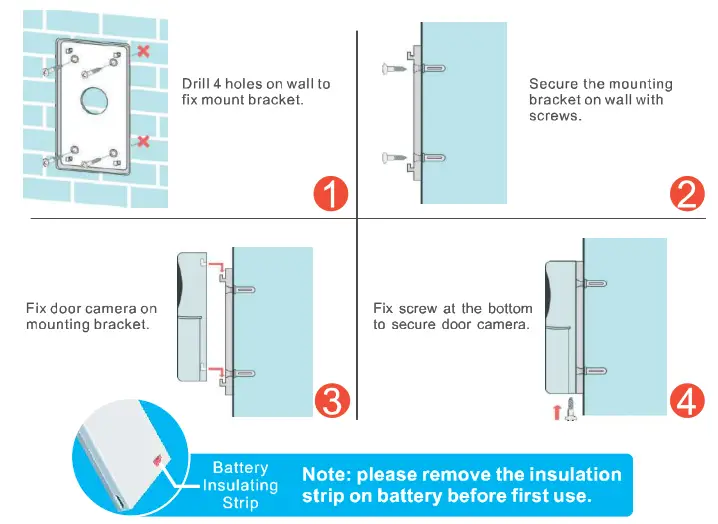 Drill 4 holes on wall to fix mount bracket.

1

Secure the mounting bracket on wall with screws.

2

Fix door camera on mounting bracket.

3

Fix screw at the bottom to secure door camera.

4

Battery Insulating Strip

Note: please remove the insulation strip on battery before first use.