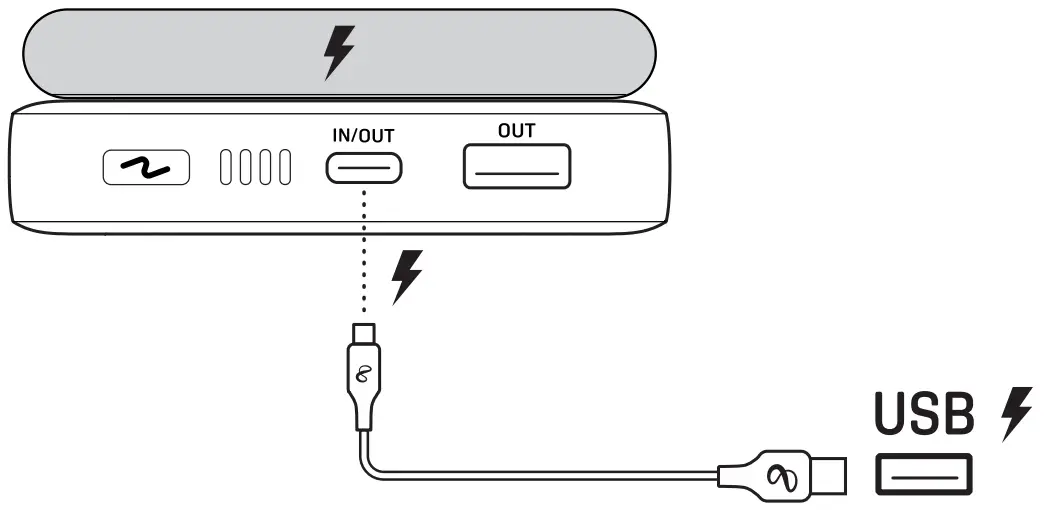 IN/OUT
OUT
USB