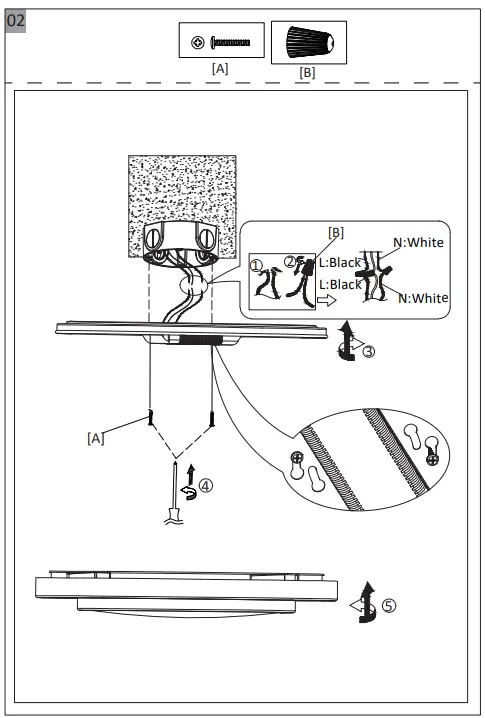 02

[A]

[B]

[B]

①

②

L:Black

L:Black

N:White

N:White

③

[A]

④

⑤