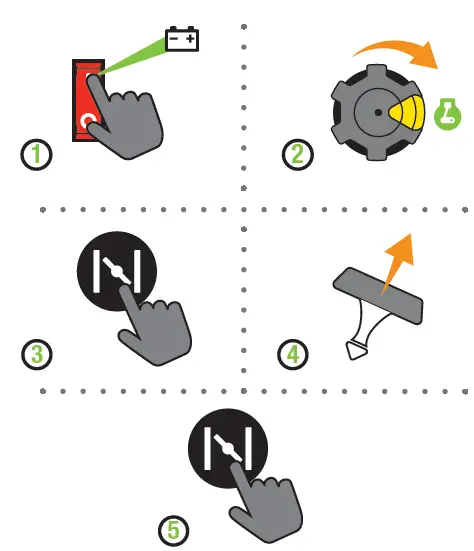 1
2
3
4
5