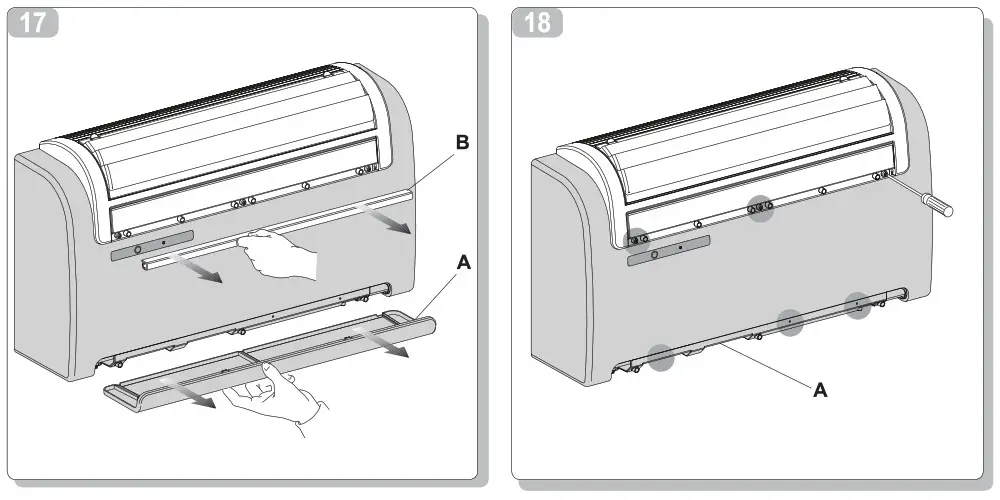 17

B

A

18

A