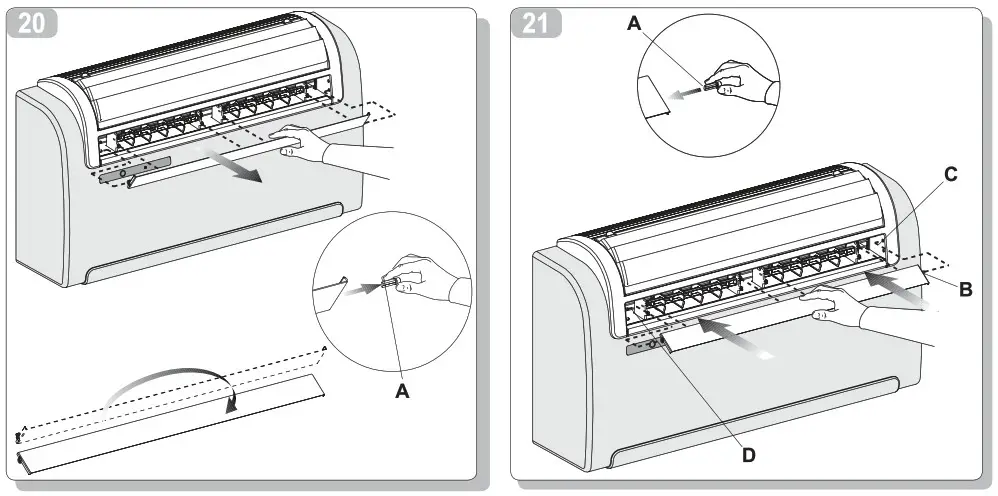 20

A

21

A

C

B

D